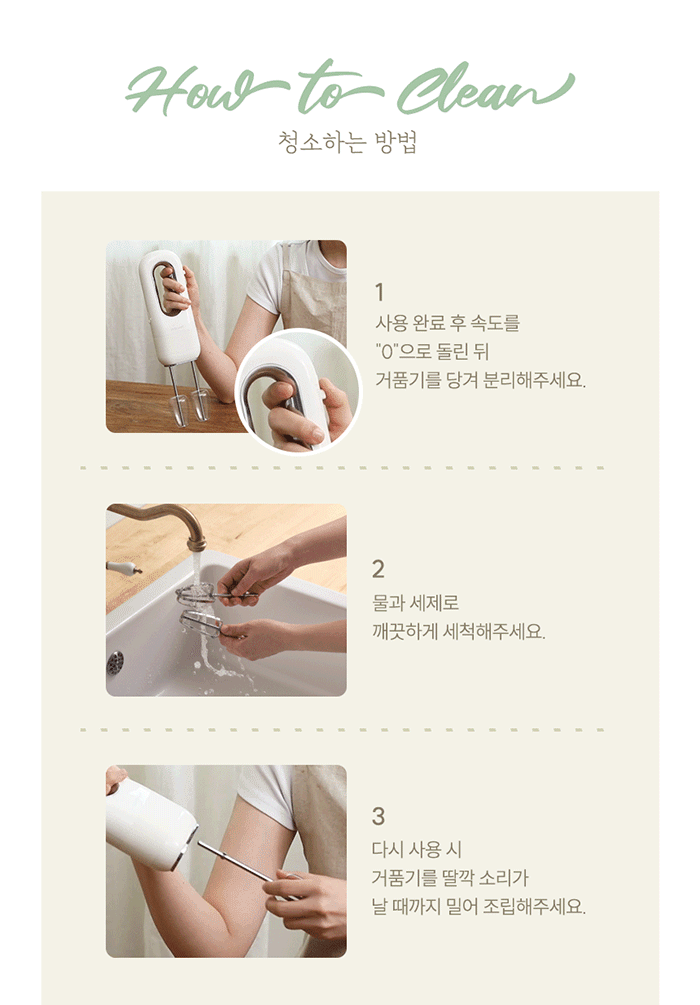 How to Clean
청소하는 방법

1
사용 완료 후 속도를
"0"으로 돌린 뒤
거품기를 당겨 분리해주세요.

2
물과 세제로
깨끗하게 세척해주세요.

3
다시 사용 시
거품기를 딸깍 소리가
날 때까지 밀어 조립해주세요.