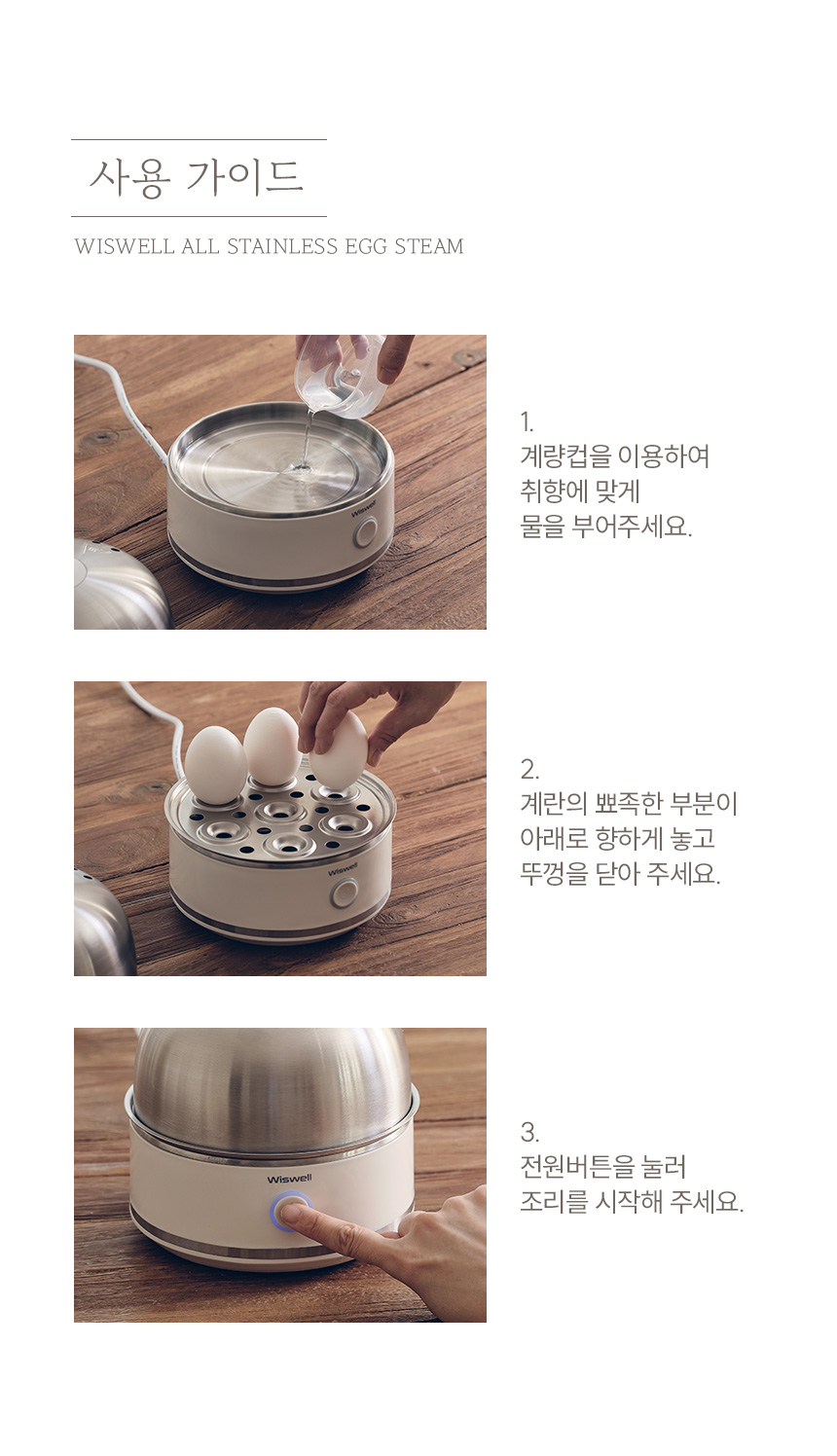 사용 가이드

WISWELL ALL STAINLESS EGG STEAM

Wiswell

1.
계량컵을 이용하여
취향에 맞게
물을 부어주세요.

Wiswell

2.
계란의 뾰족한 부분이
아래로 향하게 놓고
뚜껑을 닫아 주세요.

Wiswell

3.
전원버튼을 눌러
조리를 시작해 주세요.